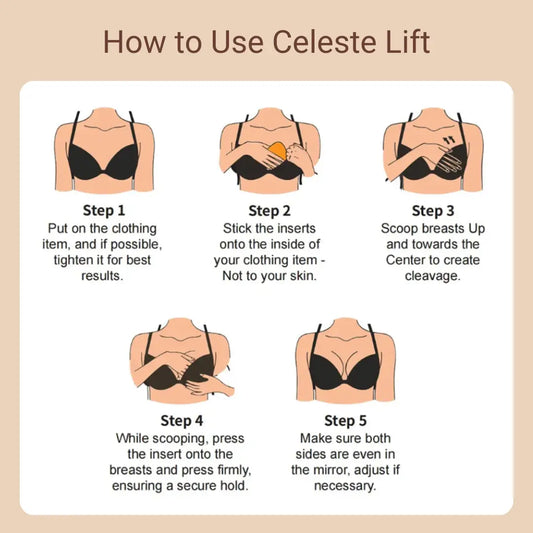 How to Use Celeste Lift

Step 1
Put on the clothing item, and if possible, tighten it for best results.

Step 2
Stick the inserts onto the inside of your clothing item - Not to your skin.

Step 3
Scoop breasts Up and towards the Center to create cleavage.

Step 4
While scooping, press the insert onto the breasts and press firmly, ensuring a secure hold.

Step 5
Make sure both sides are even in the mirror, adjust if necessary.